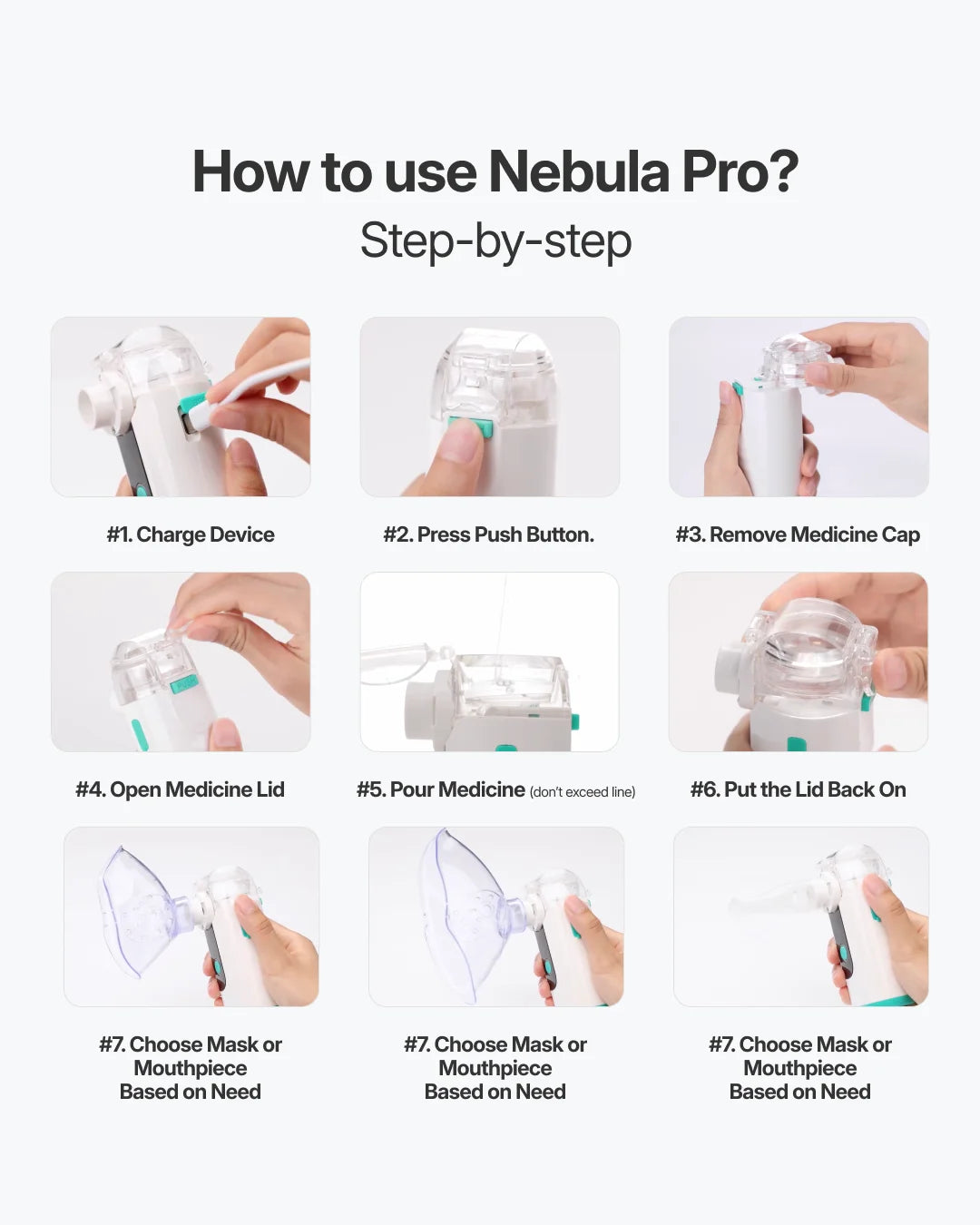 How to use Nebula Pro?
Step-by-step

#1. Charge Device

#2. Press Push Button.

#3. Remove Medicine Cap

#4. Open Medicine Lid

#5. Pour Medicine (don't exceed line)

#6. Put the Lid Back On

#7. Choose Mask or Mouthpiece Based on Need

#7. Choose Mask or Mouthpiece Based on Need

#7. Choose Mask or Mouthpiece Based on Need